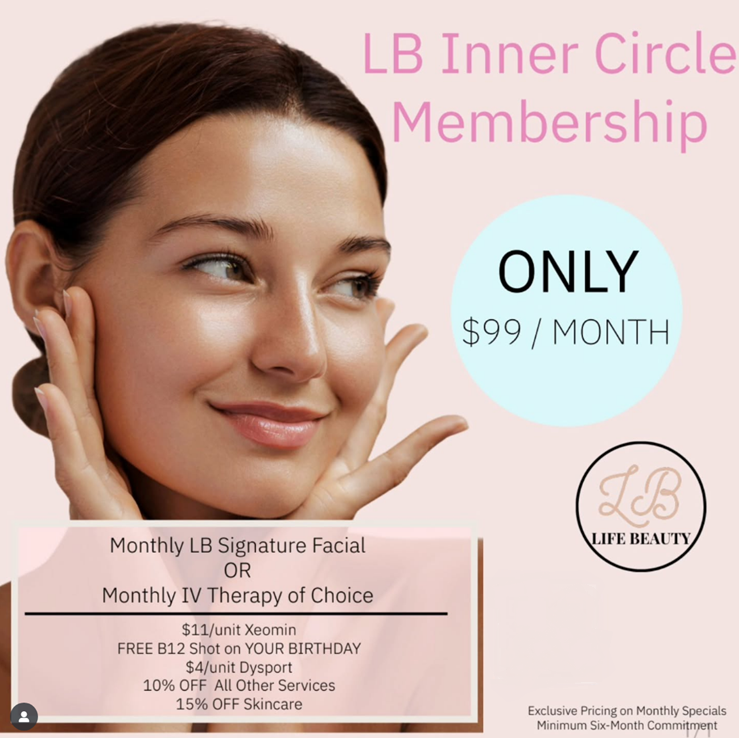 LB Inner Circle Membership

ONLY
$99 / MONTH

LB
LIFE BEAUTY

Monthly LB Signature Facial
OR
Monthly IV Therapy of Choice

$11/unit Xeomin
FREE B12 Shot on YOUR BIRTHDAY
$4/unit Dysport
10% OFF All Other Services
15% OFF Skincare

Exclusive Pricing on Monthly Specials
Minimum Six-Month Commitment